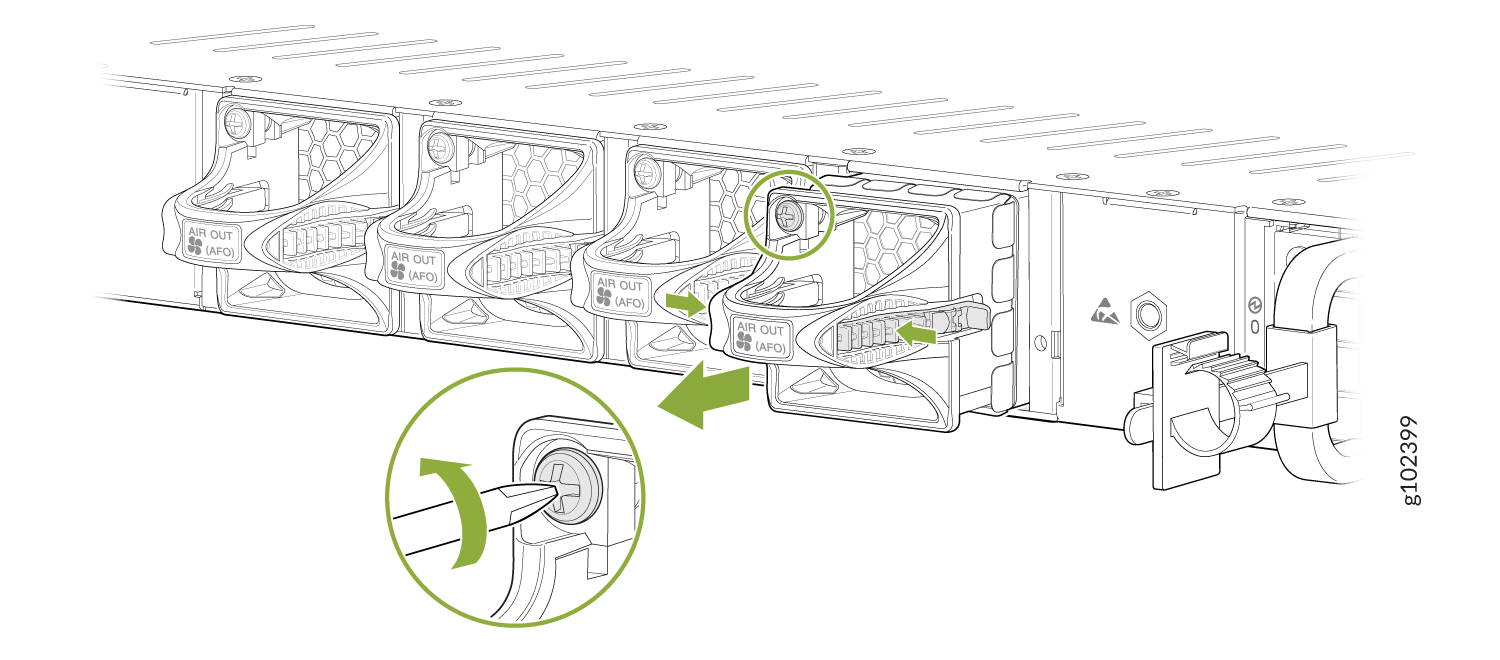 AIR OUT
(AFO)

AIR OUT
(AFO)

AIR OUT
(AFO)

AIR OUT
(AFO)

0

g102399