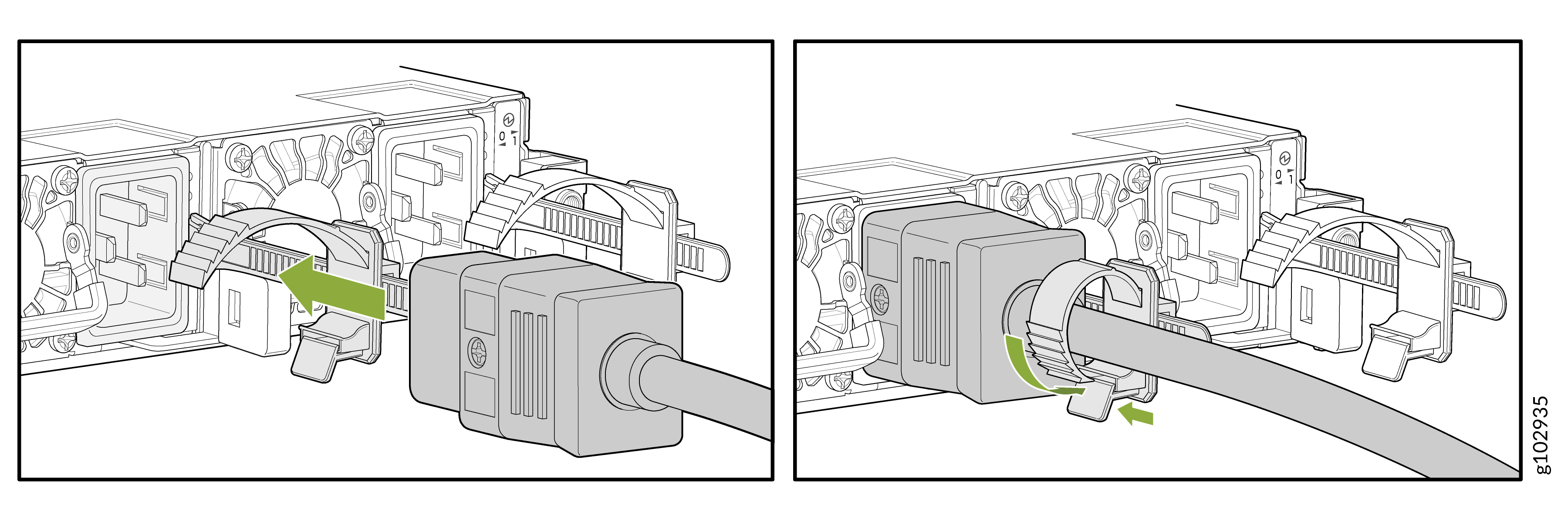 0 1

0 1

g102935