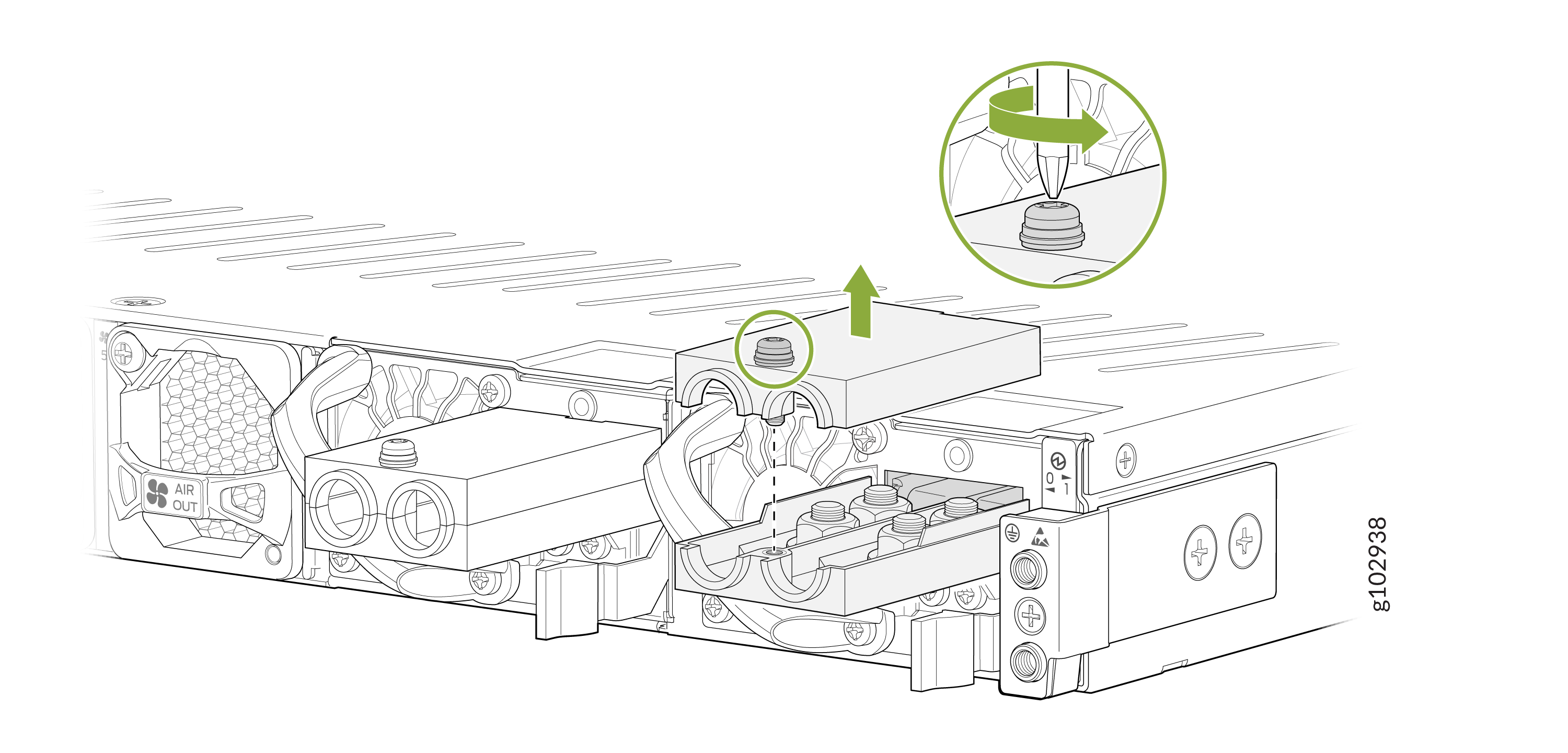 AIR OUT

0
1

g102938