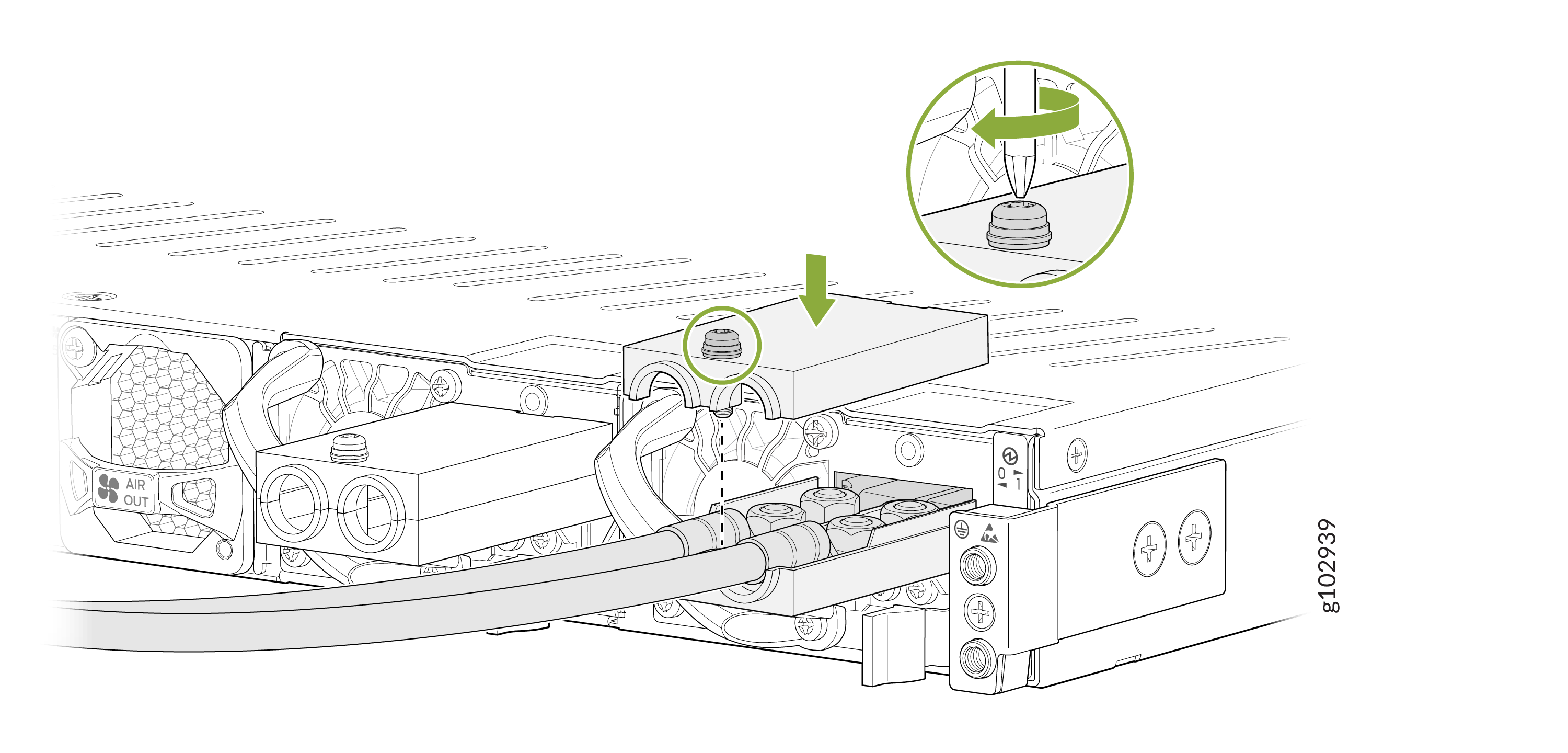 AIR
OUT

0
1

g102939